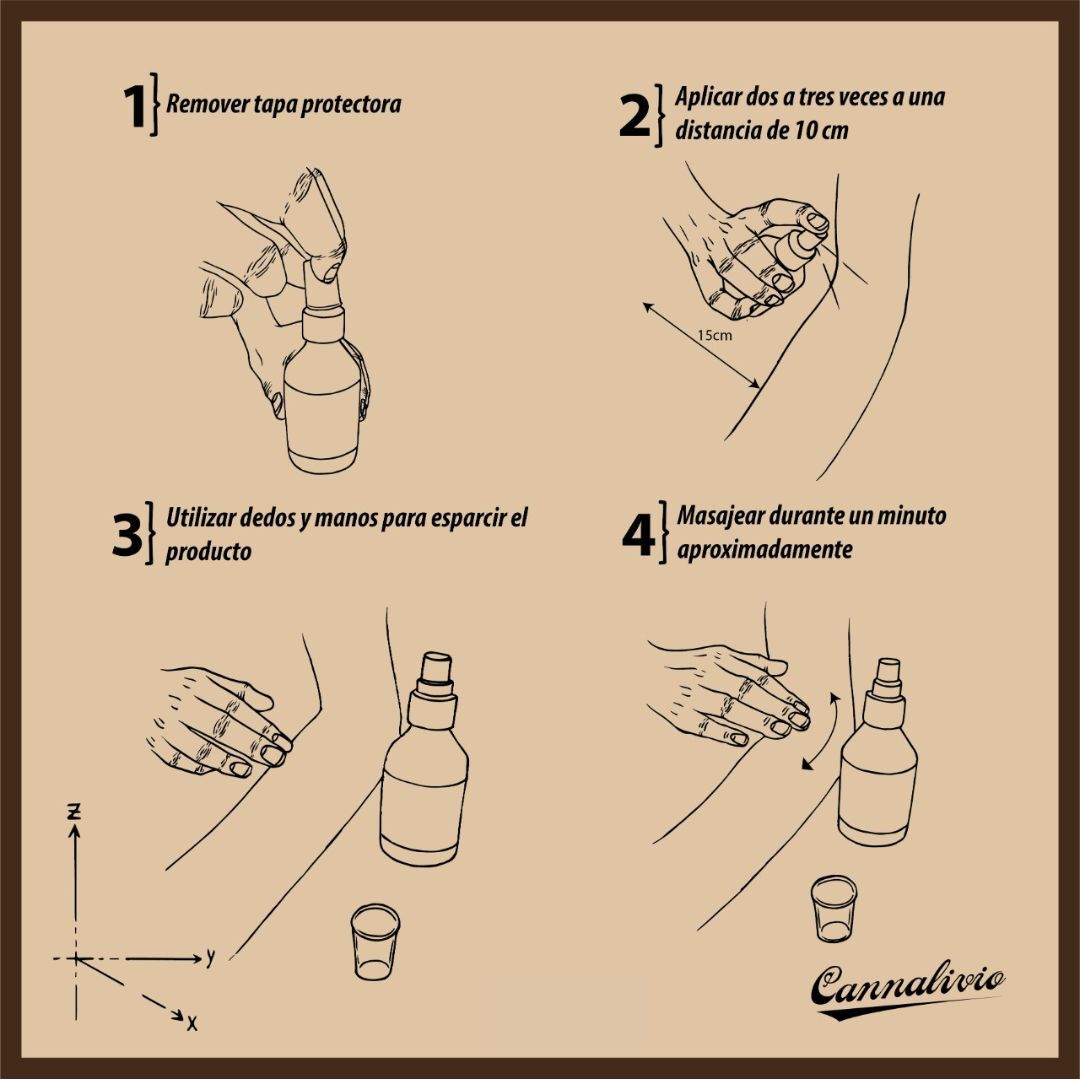 1 Remover tapa protectora

2 Aplicar dos a tres veces a una distancia de 10 cm

15cm

3 Utilizar dedos y manos para esparcir el producto

4 Masajear durante un minuto aproximadamente

z

y

x

Cannalivio